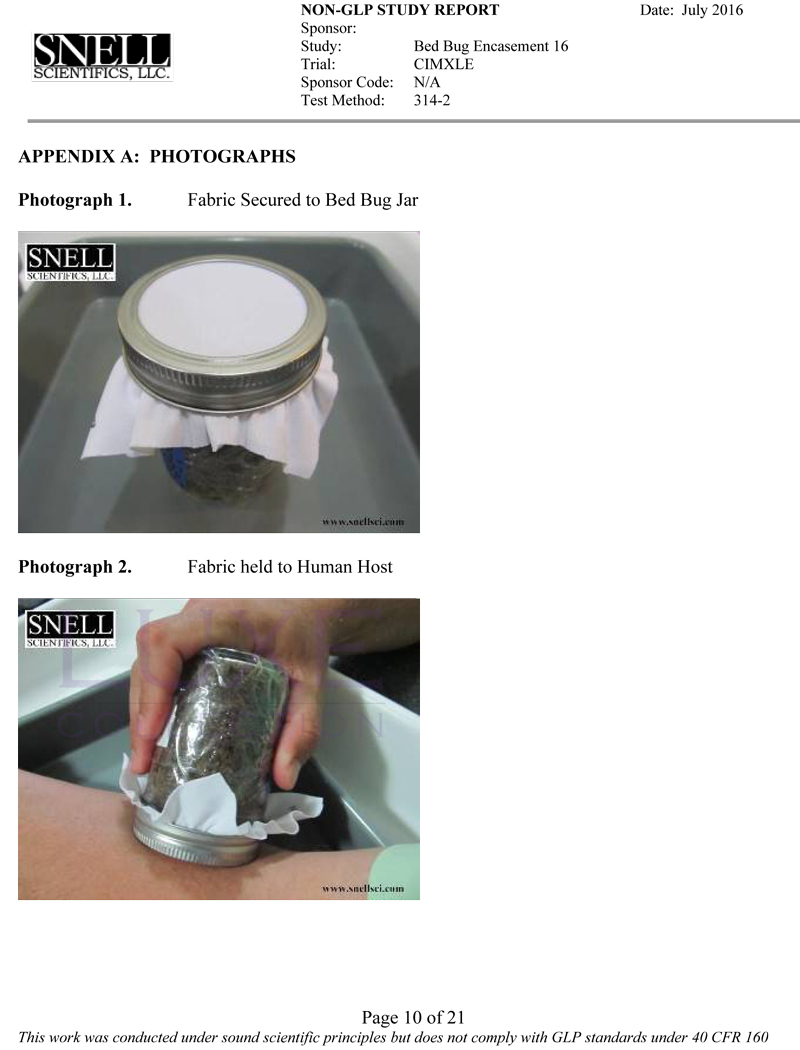 SNELL
SCIENTIFICS, LLC.

NON-GLP STUDY REPORT
Date: July 2016
Sponsor:
Study: Bed Bug Encasement 16
Trial: CIMXLE
Sponsor Code: N/A
Test Method: 314-2

APPENDIX A: PHOTOGRAPHS

Photograph 1. Fabric Secured to Bed Bug Jar

SNELL
SCIENTIFICS, LLC.
www.snellsci.com

Photograph 2. Fabric held to Human Host

SNELL
SCIENTIFICS, LLC.
www.snellsci.com

Page 10 of 21
This work was conducted under sound scientific principles but does not comply with GLP standards under 40 CFR 160